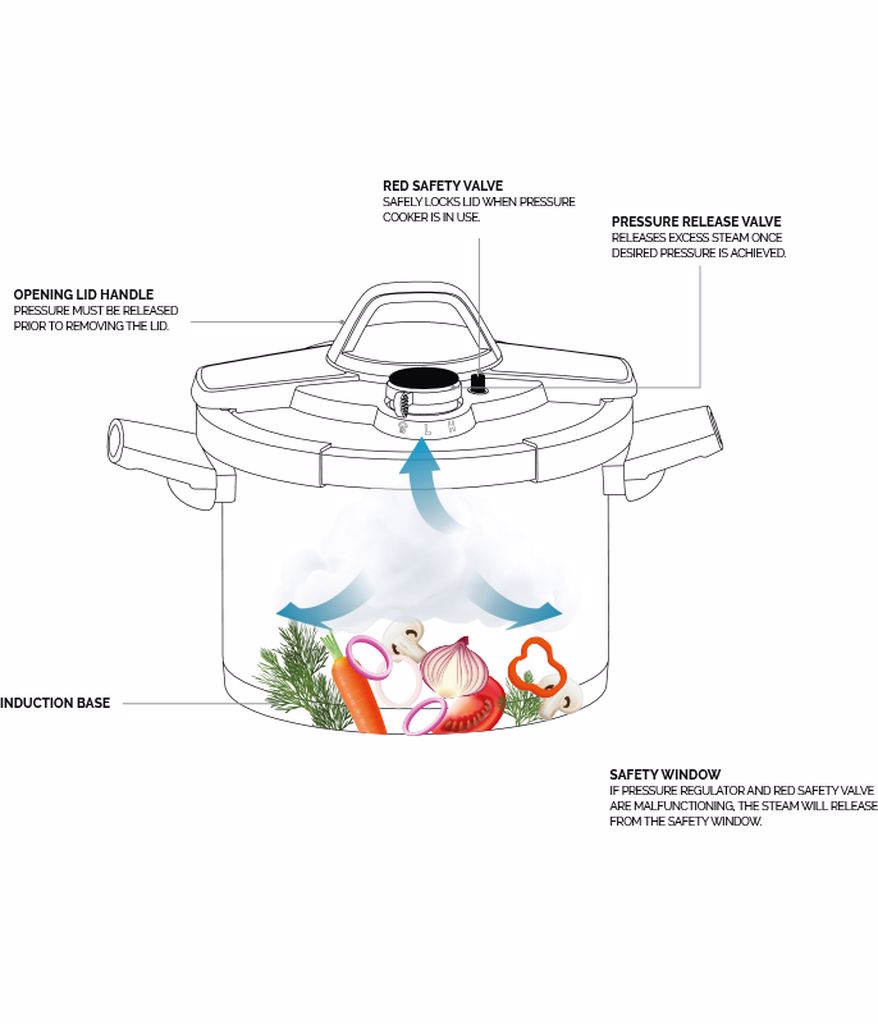 RED SAFETY VALVE
SAFELY LOCKS LID WHEN PRESSURE COOKER IS IN USE.

PRESSURE RELEASE VALVE
RELEASES EXCESS STEAM ONCE DESIRED PRESSURE IS ACHIEVED.

OPENING LID HANDLE
PRESSURE MUST BE RELEASED PRIOR TO REMOVING THE LID.

INDUCTION BASE

SAFETY WINDOW
IF PRESSURE REGULATOR AND RED SAFETY VALVE ARE MALFUNCTIONING, THE STEAM WILL RELEASE FROM THE SAFETY WINDOW.